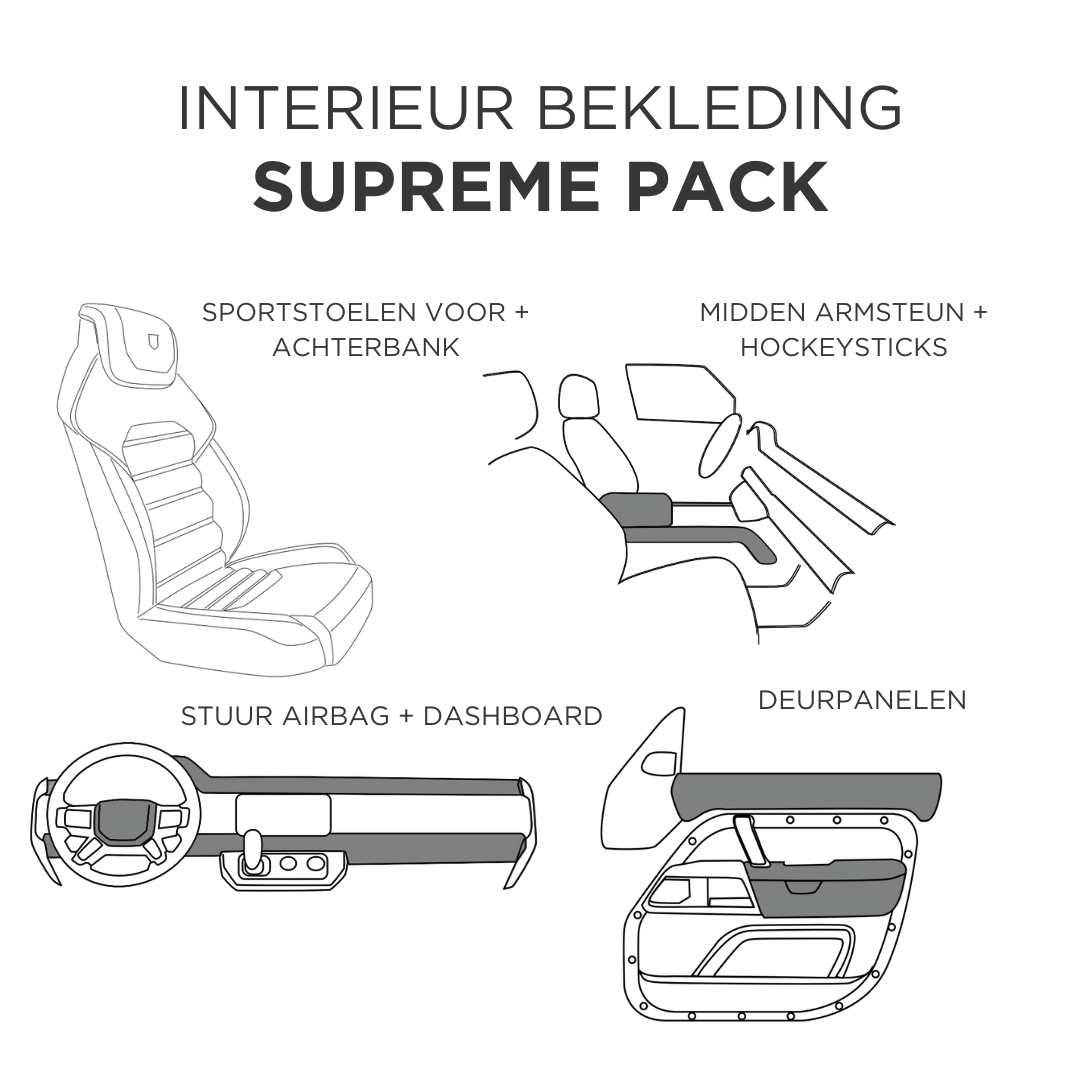 INTERIEUR BEKLEDING
SUPREME PACK

SPORTSTOELEN VOOR + ACHTERBANK

MIDDEN ARMSTEUN + HOCKEYSTICKS

STUUR AIRBAG + DASHBOARD

DEURPANELEN