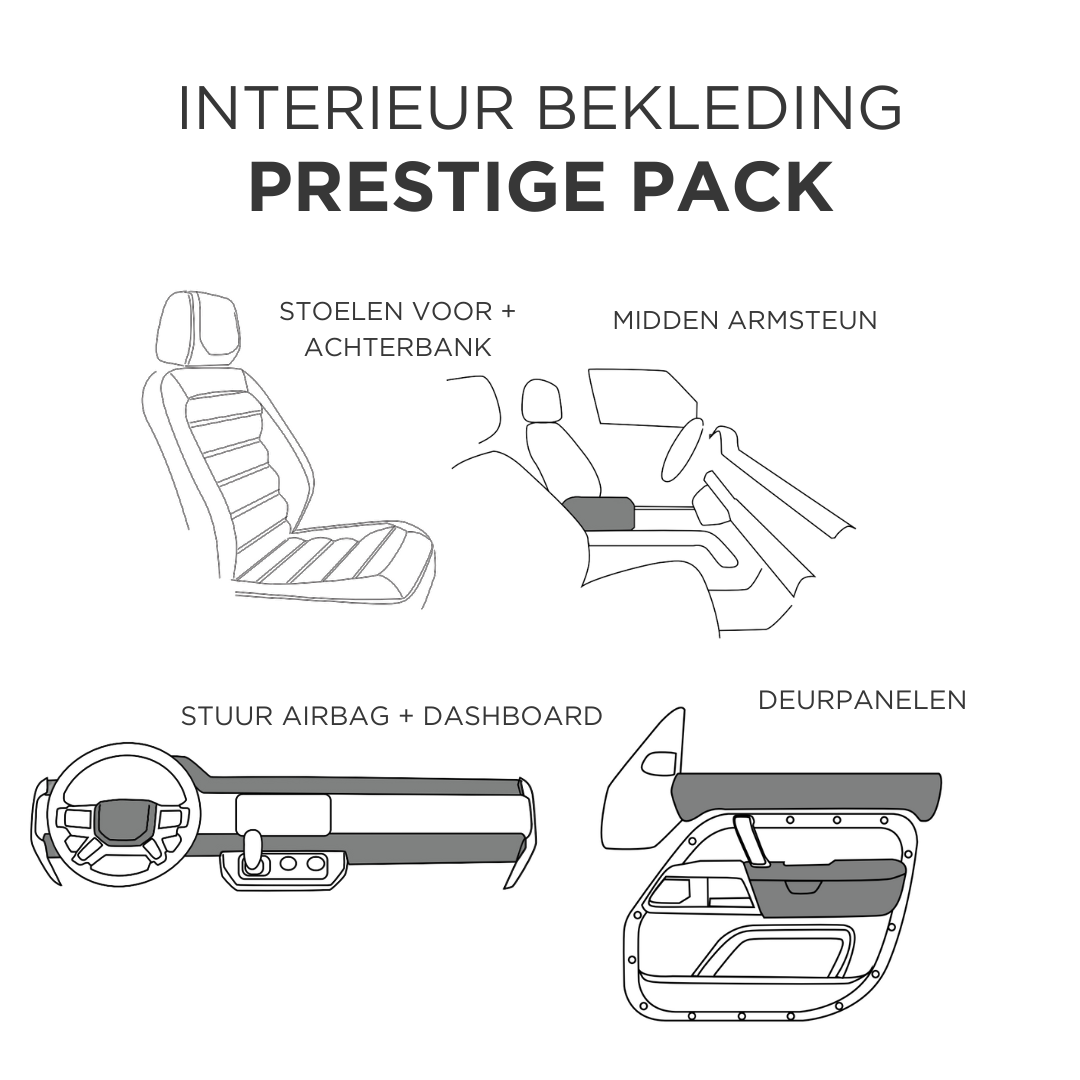 INTERIEUR BEKLEDING
PRESTIGE PACK

STOELEN VOOR + ACHTERBANK

MIDDEN ARMSTEUN

STUUR AIRBAG + DASHBOARD

DEURPANELEN